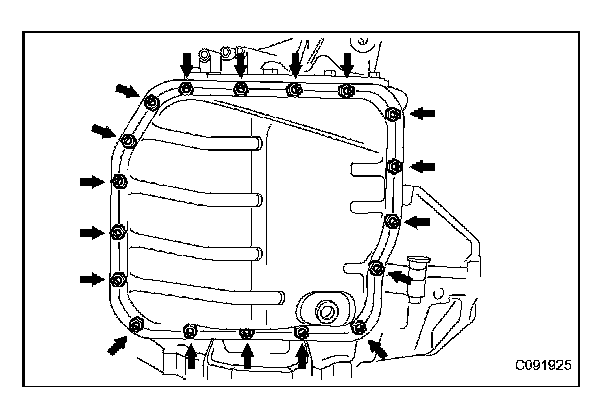 C091925