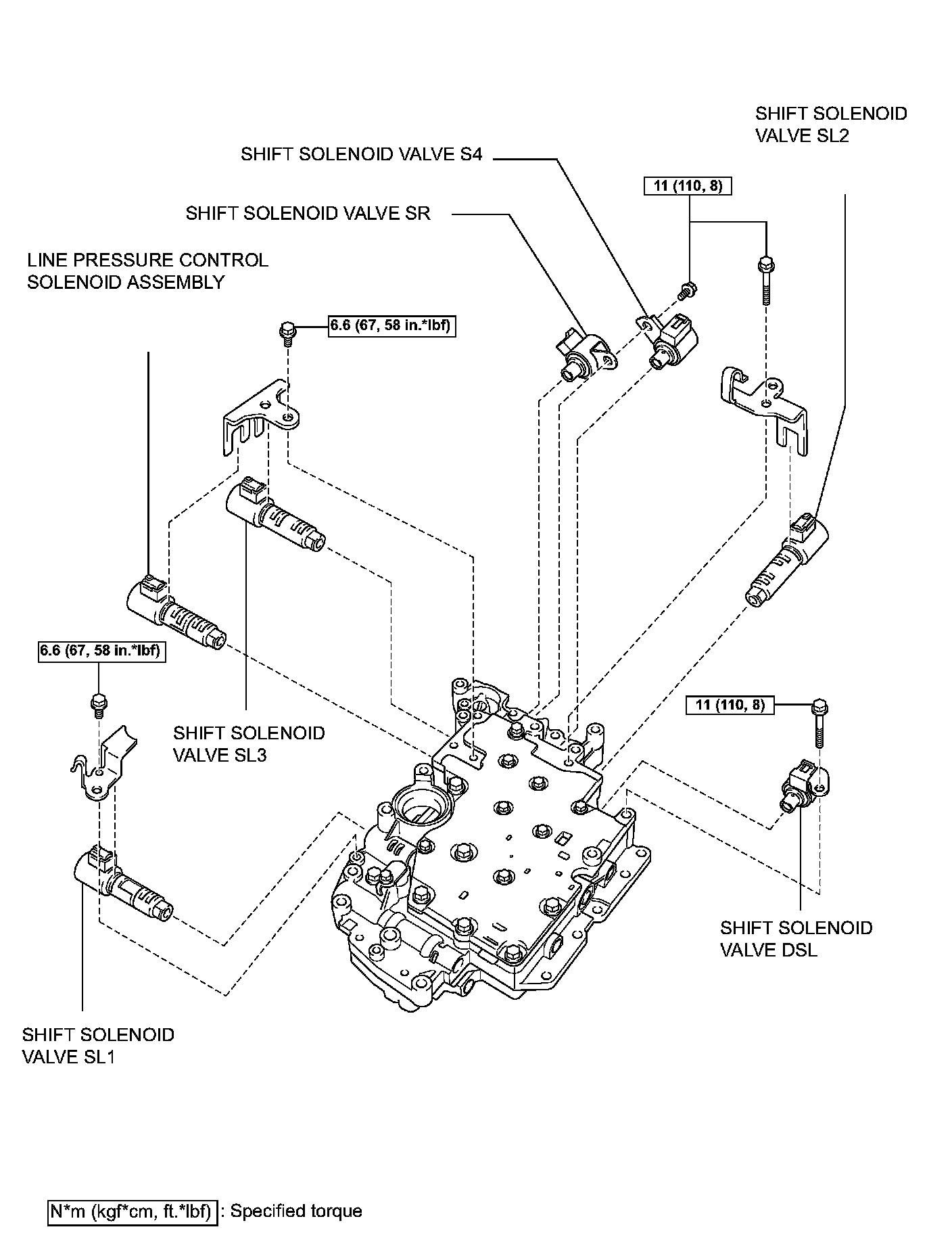 SHIFT SOLENOID VALVE SL2

SHIFT SOLENOID VALVE S4

11 (110, 8)

SHIFT SOLENOID VALVE SR

LINE PRESSURE CONTROL SOLENOID ASSEMBLY

6.6 (67, 58 in.*lbf)

6.6 (67, 58 in.*lbf)

11 (110, 8)

SHIFT SOLENOID VALVE SL3

SHIFT SOLENOID VALVE DSL

SHIFT SOLENOID VALVE SL1

N*m (kgf*cm, ft.*lbf) : Specified torque