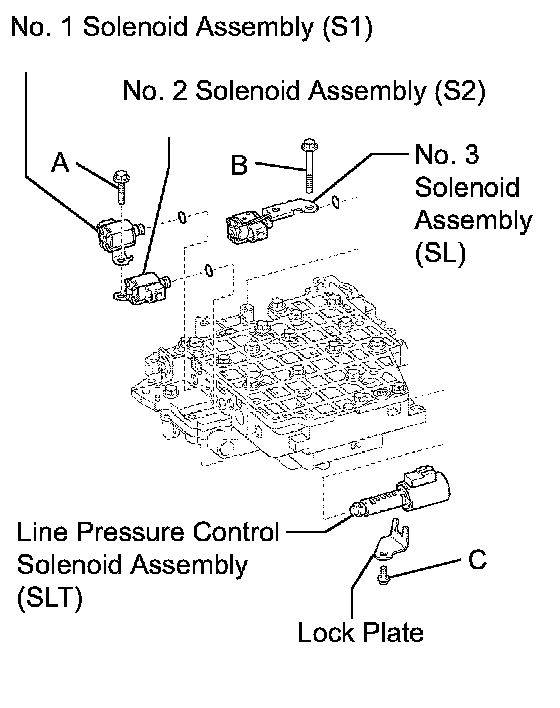 No. 1 Solenoid Assembly (S1)

No. 2 Solenoid Assembly (S2)

A

B

No. 3 Solenoid Assembly (SL)

Line Pressure Control Solenoid Assembly (SLT)

C

Lock Plate