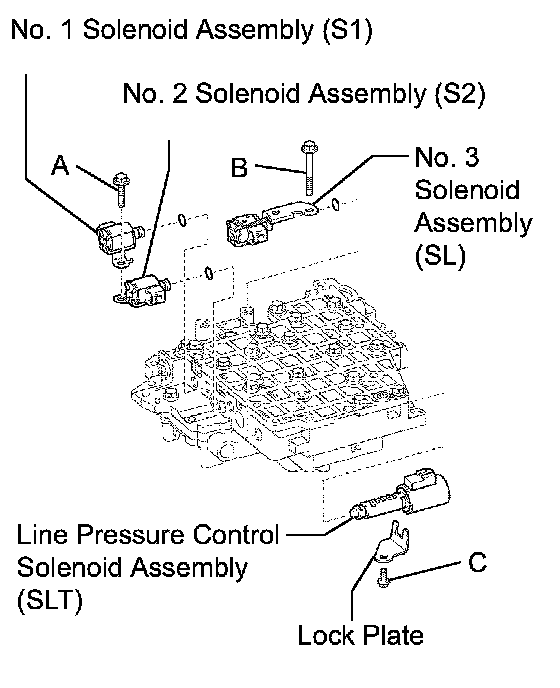 No. 1 Solenoid Assembly (S1)

No. 2 Solenoid Assembly (S2)

A

B

No. 3 Solenoid Assembly (SL)

Line Pressure Control Solenoid Assembly (SLT)

C

Lock Plate