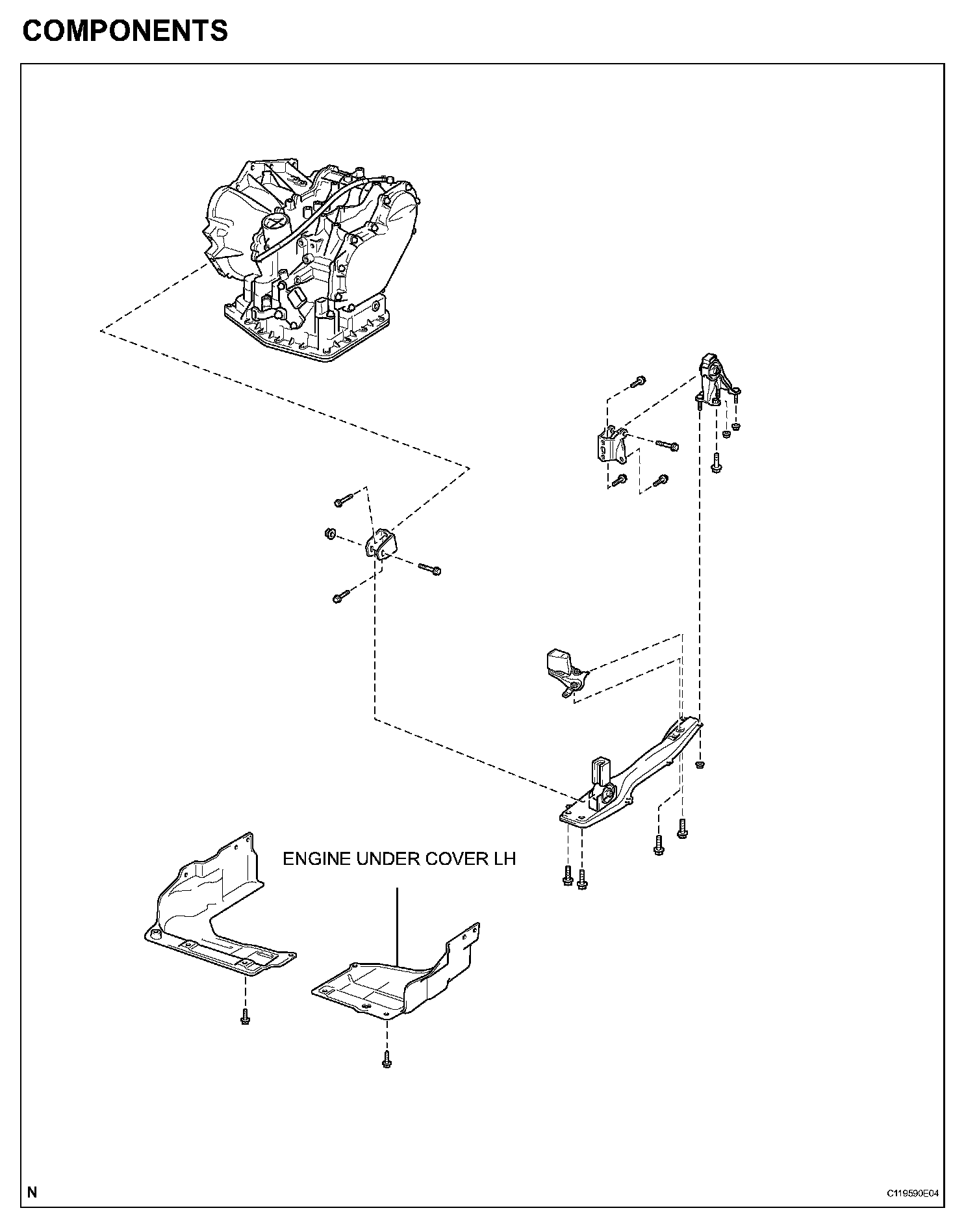 COMPONENTS

ENGINE UNDER COVER LH

N

C119590E04