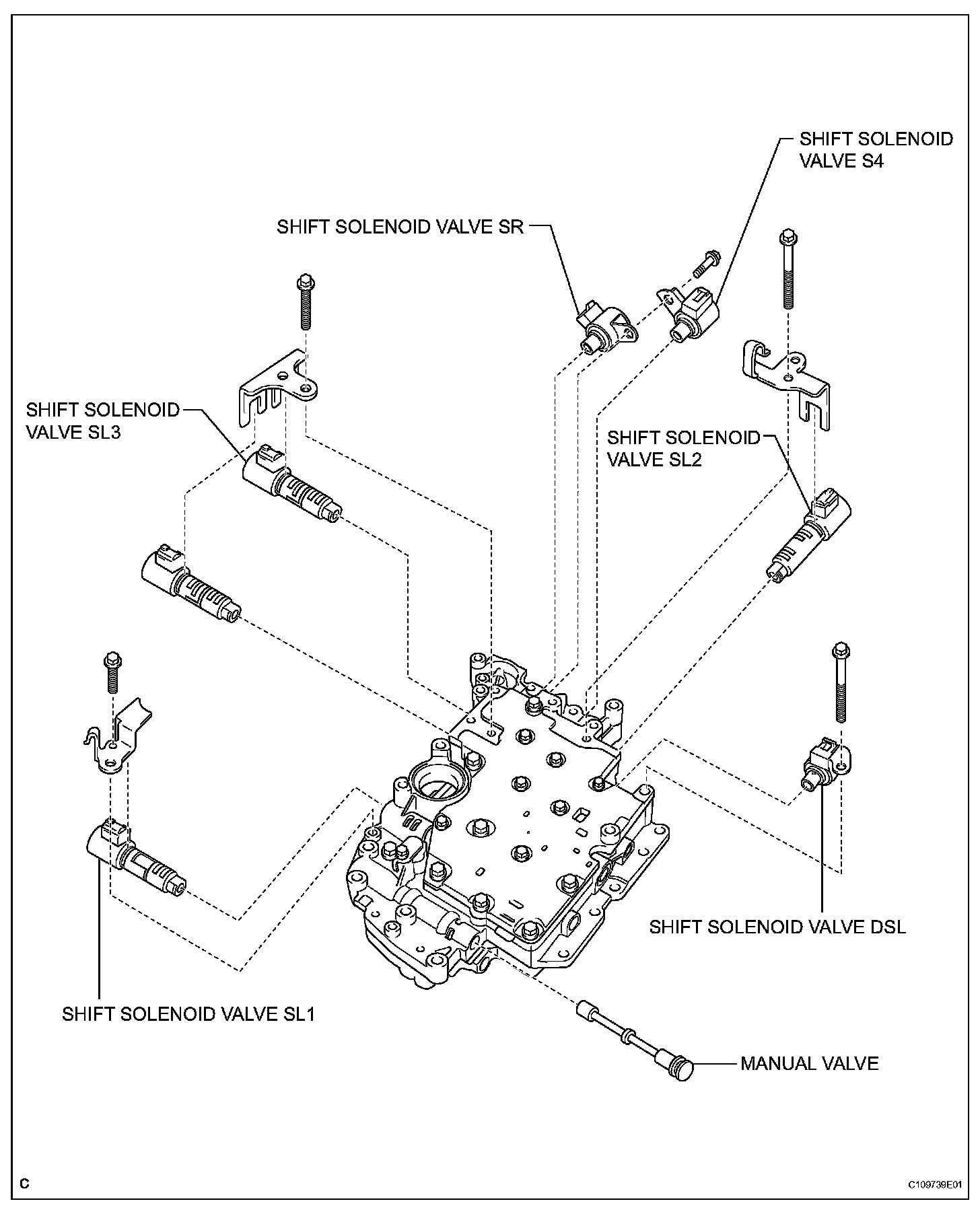 SHIFT SOLENOID VALVE S4

SHIFT SOLENOID VALVE SR

SHIFT SOLENOID VALVE SL3

SHIFT SOLENOID VALVE SL2

SHIFT SOLENOID VALVE DSL

SHIFT SOLENOID VALVE SL1

MANUAL VALVE

C

C109739E01