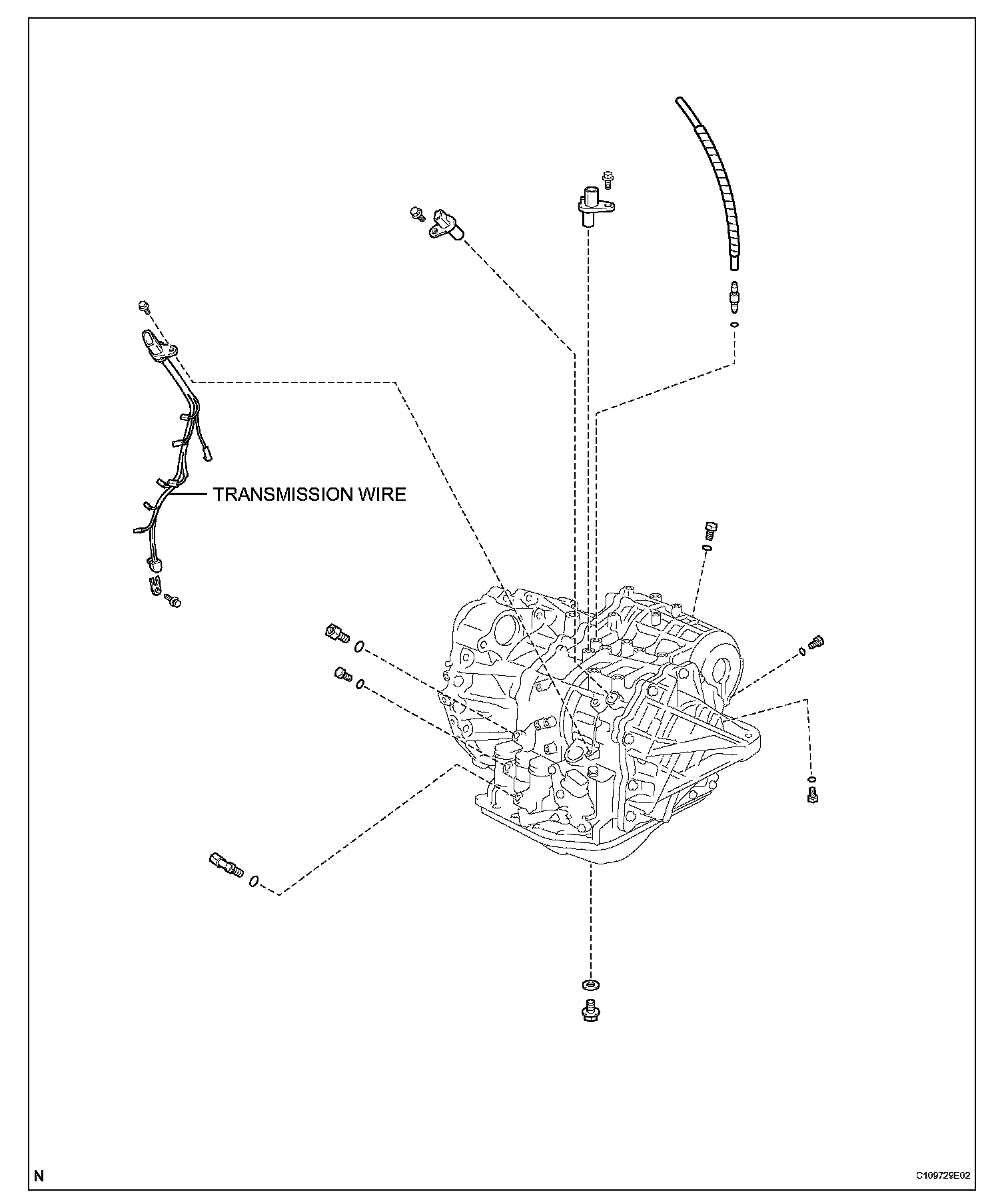 TRANSMISSION WIRE

N

C109729E02