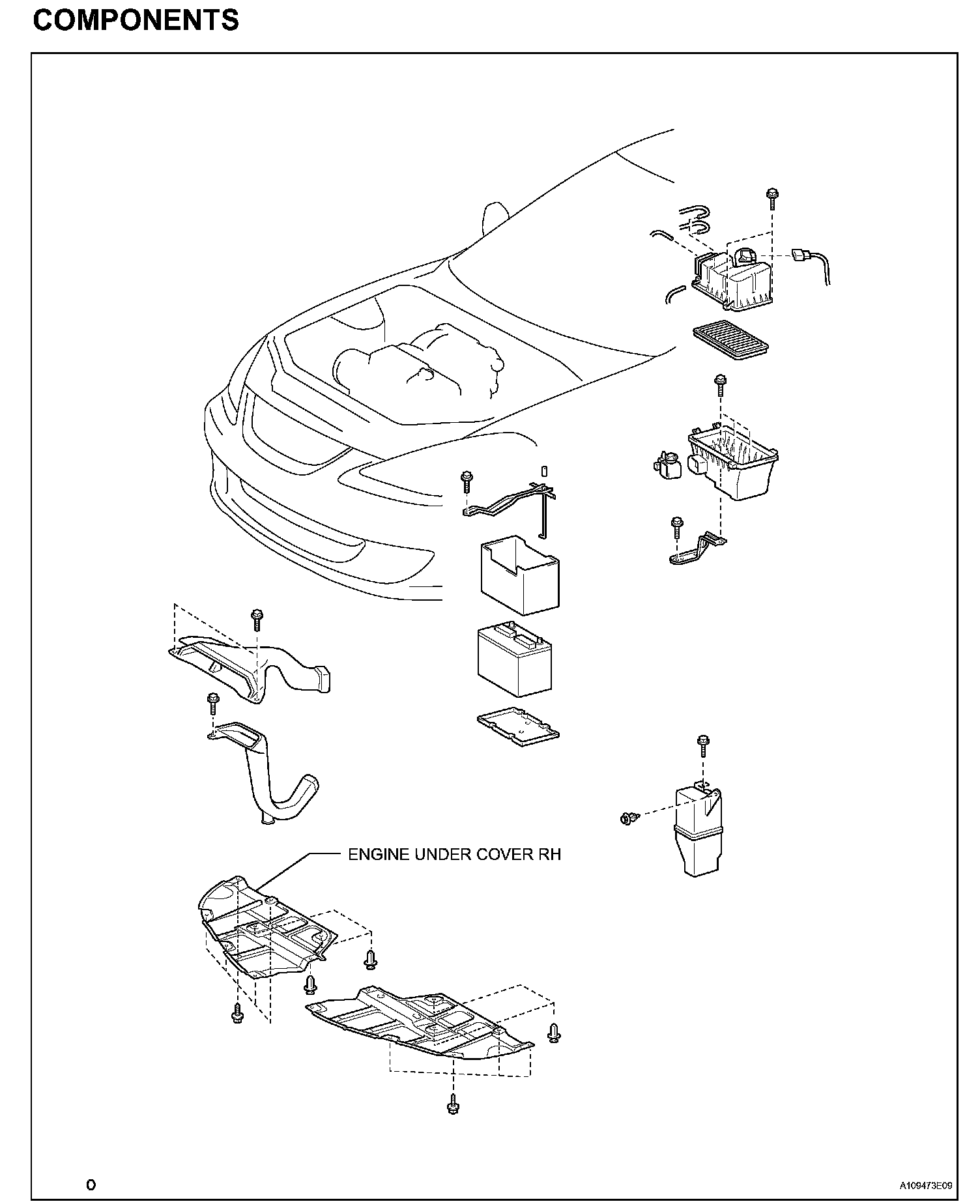 COMPONENTS

ENGINE UNDER COVER RH

O

A109473E09