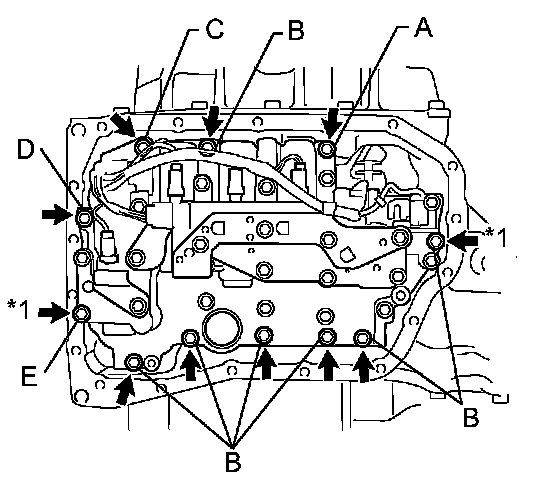 C
B
A
D
*1
*1
E
B
B