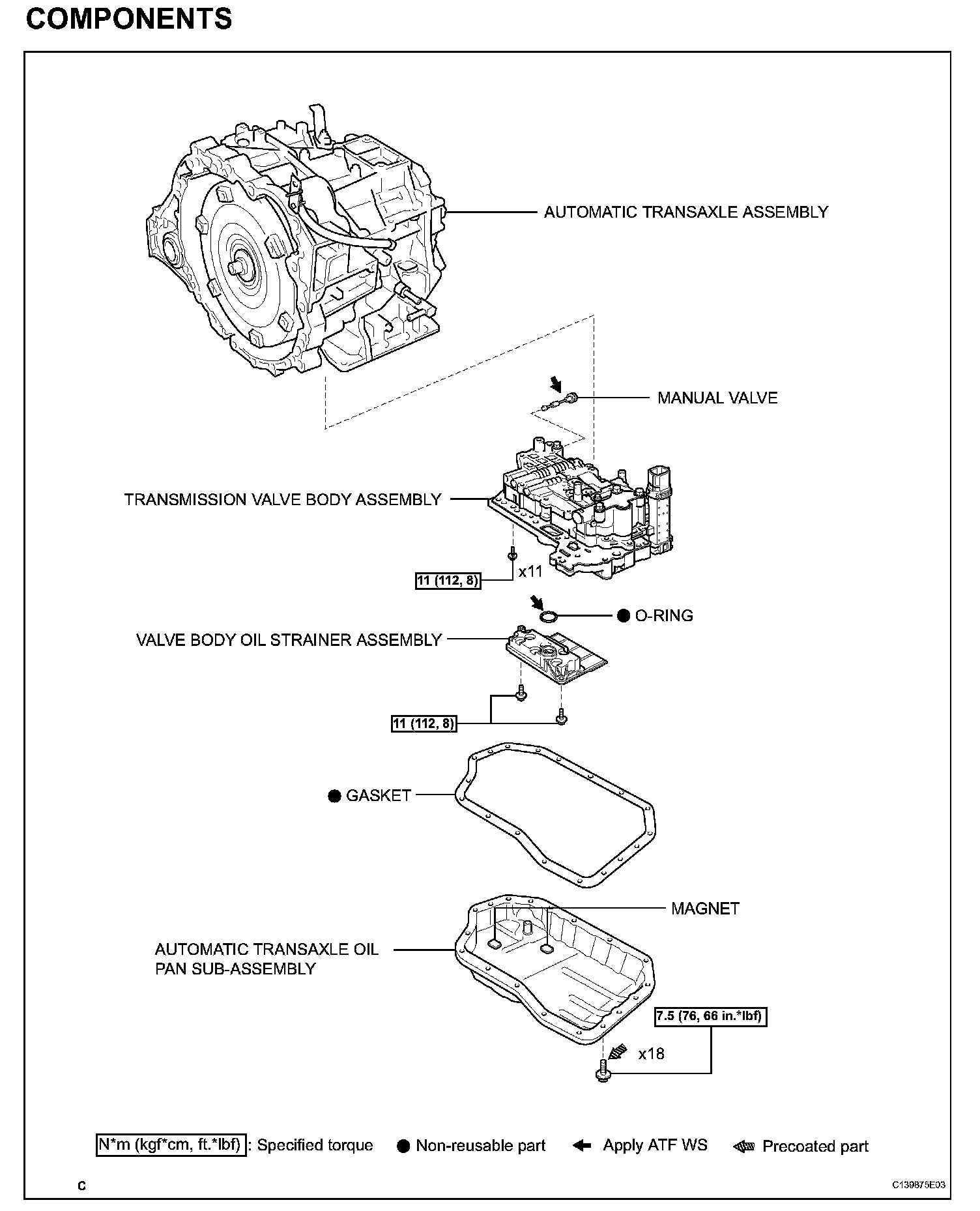 COMPONENTS

AUTOMATIC TRANSAXLE ASSEMBLY

MANUAL VALVE

TRANSMISSION VALVE BODY ASSEMBLY

11 (112, 8)

x11

O-RING

VALVE BODY OIL STRAINER ASSEMBLY

11 (112, 8)

GASKET

MAGNET

AUTOMATIC TRANSAXLE OIL PAN SUB-ASSEMBLY

7.5 (76, 66 in.*lbf)

x18

N*m (kgf*cm, ft.*lbf) : Specified torque Non-reusable part Apply ATF WS Precoated part

C

C139875E03