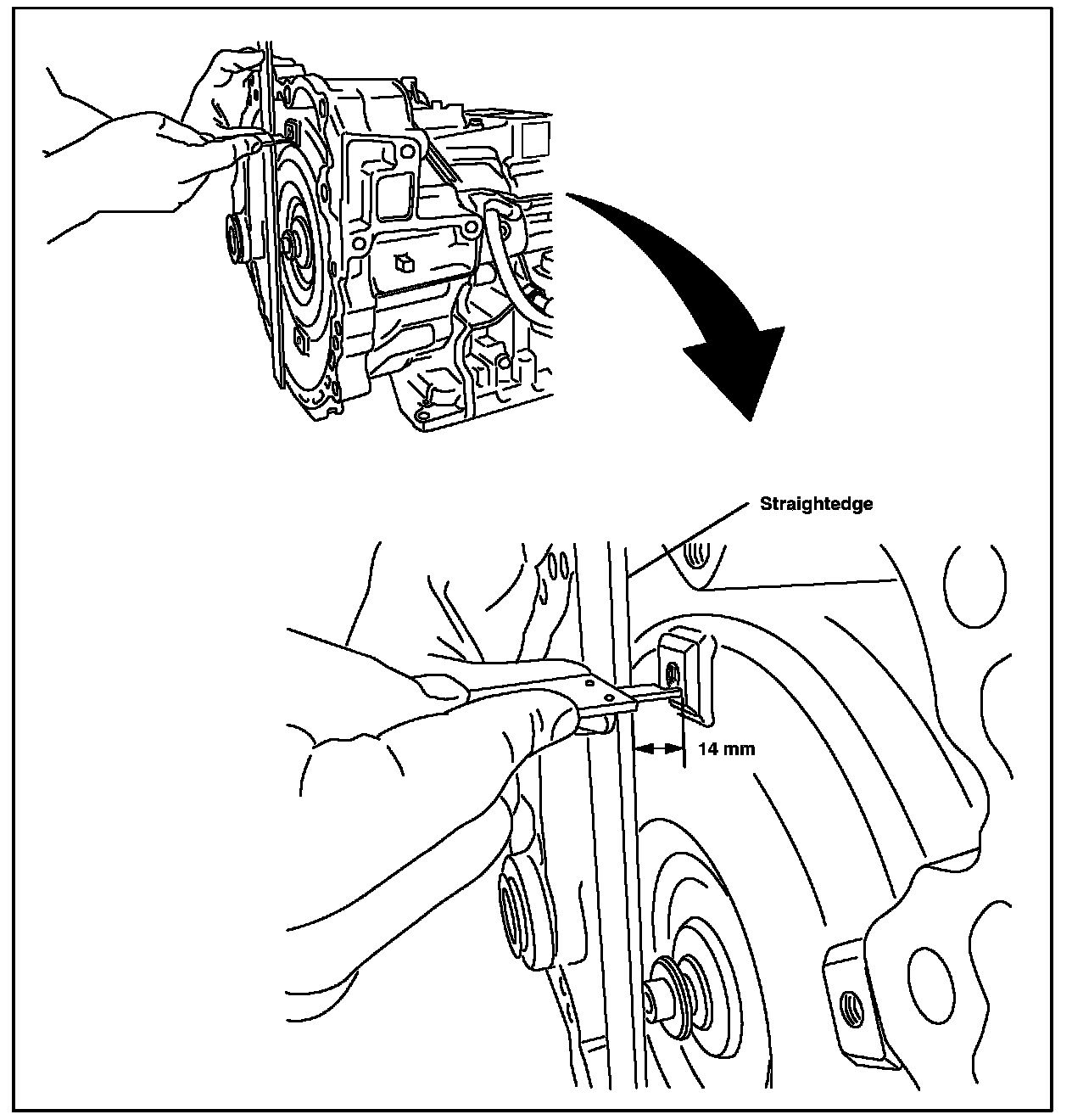 Straightedge

14 mm