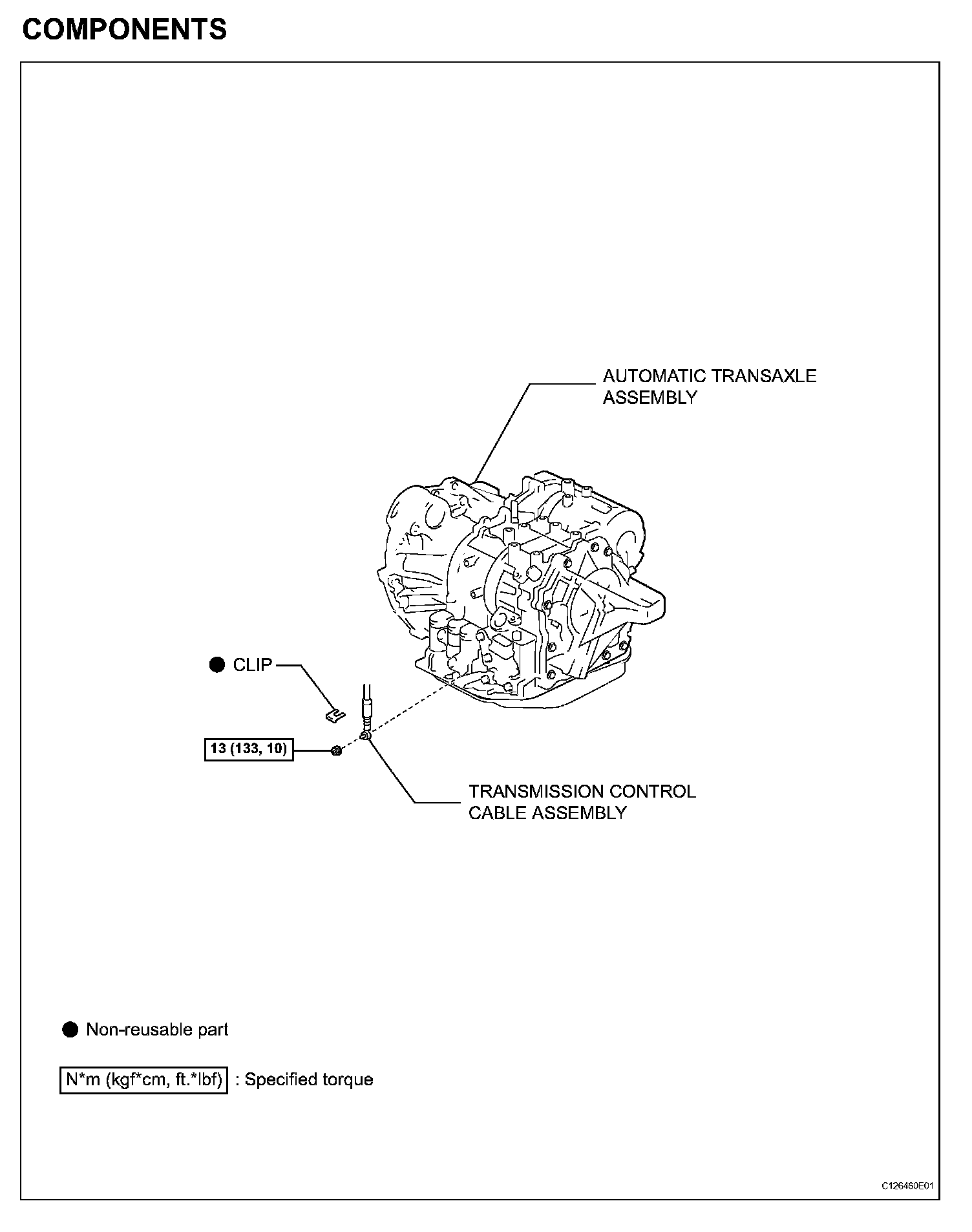 COMPONENTS

AUTOMATIC TRANSAXLE ASSEMBLY

● CLIP

13 (133, 10)

TRANSMISSION CONTROL CABLE ASSEMBLY

● Non-reusable part

N*m (kgf*cm, ft.*lbf) : Specified torque

C126460E01