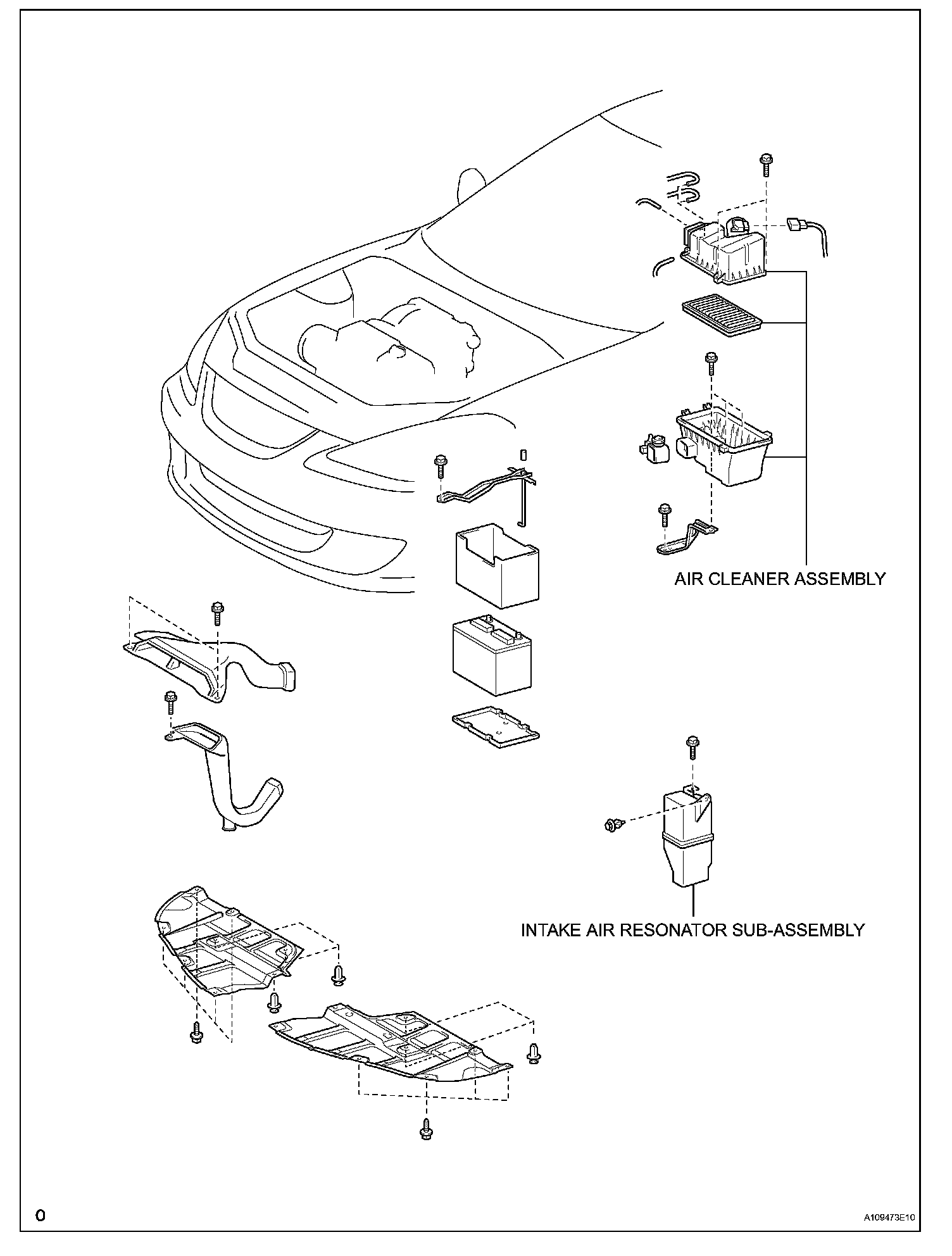 AIR CLEANER ASSEMBLY

INTAKE AIR RESONATOR SUB-ASSEMBLY

0

A109473E10