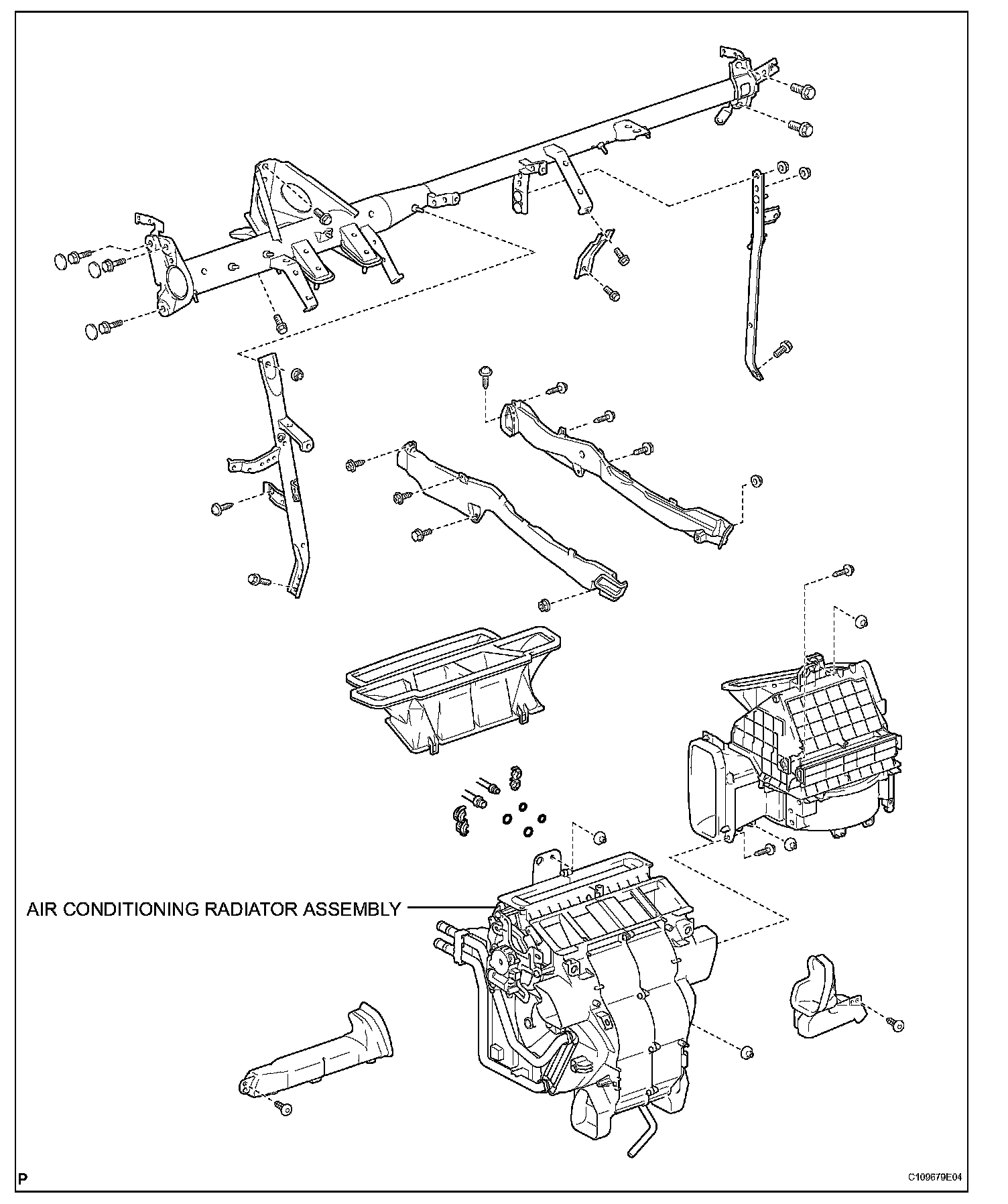 AIR CONDITIONING RADIATOR ASSEMBLY

P

C109679E04