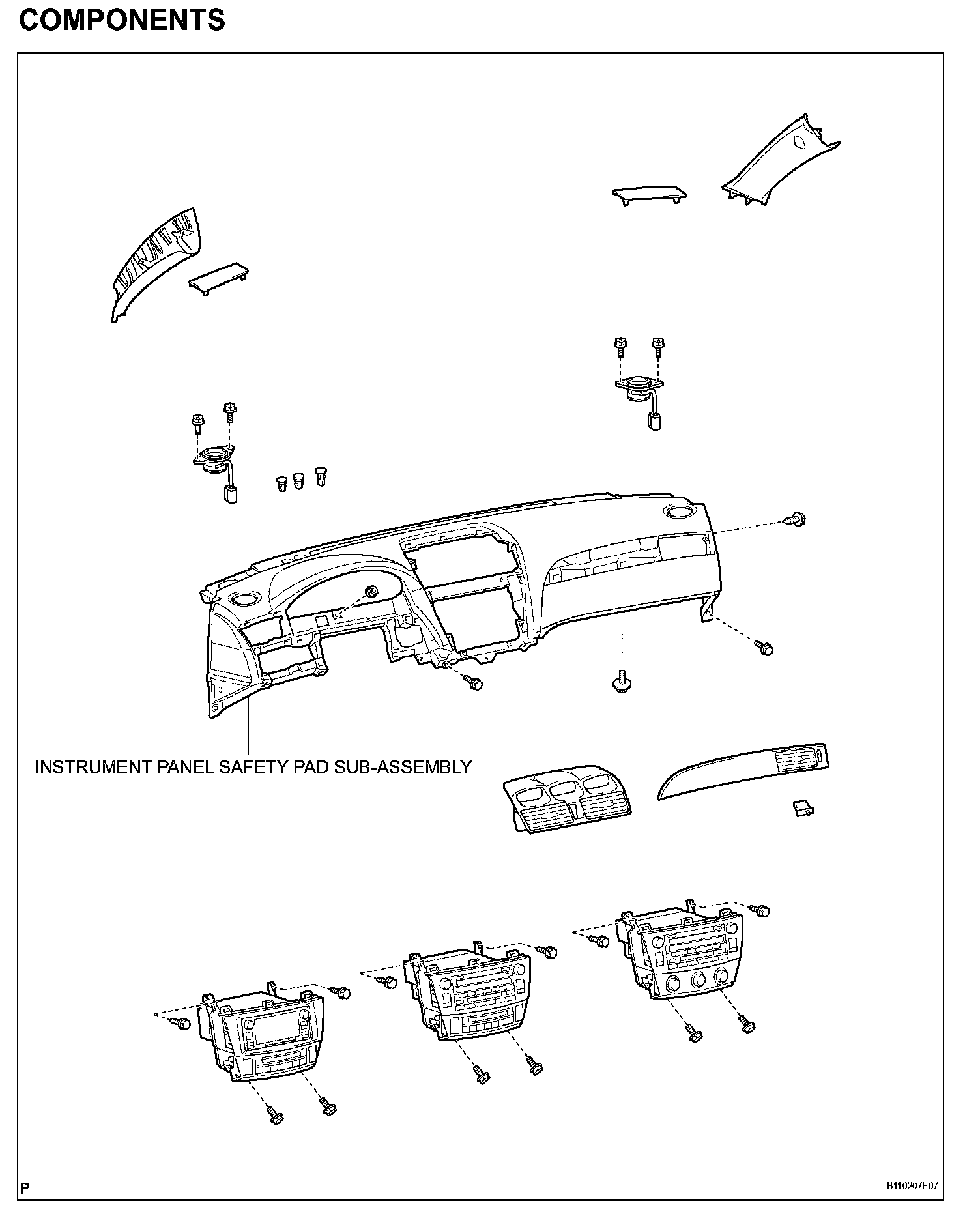 COMPONENTS

INSTRUMENT PANEL SAFETY PAD SUB-ASSEMBLY

P

B110207E07