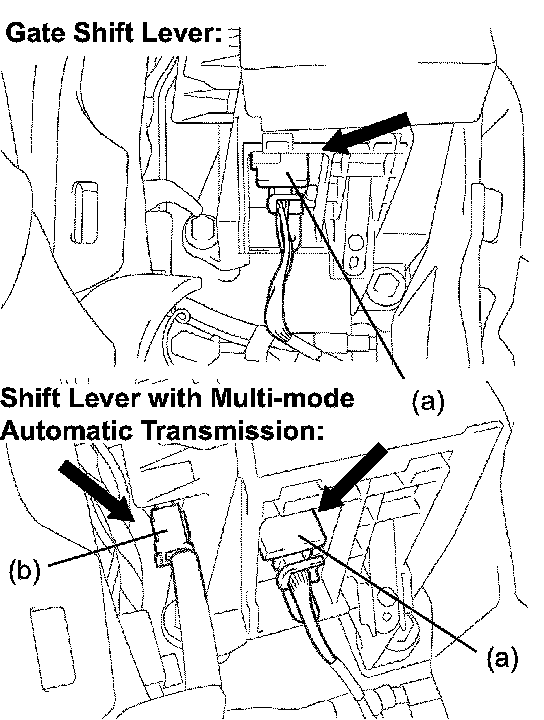 Gate Shift Lever:

(a)

Shift Lever with Multi-mode Automatic Transmission:

(b)

(a)