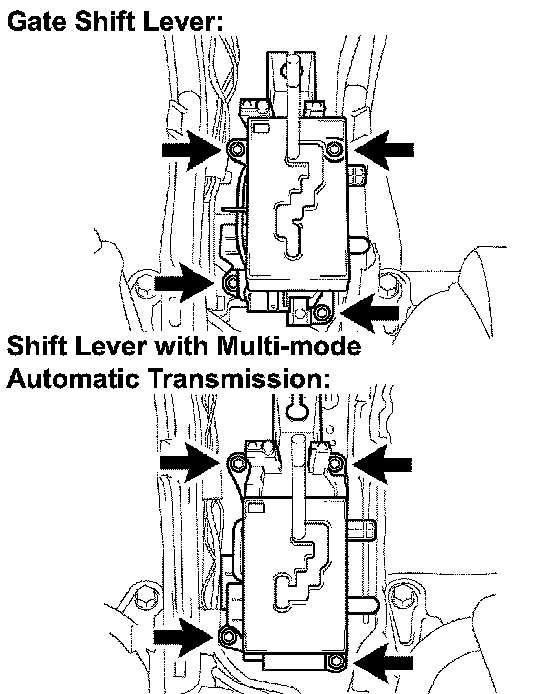 Gate Shift Lever:

Shift Lever with Multi-mode Automatic Transmission: