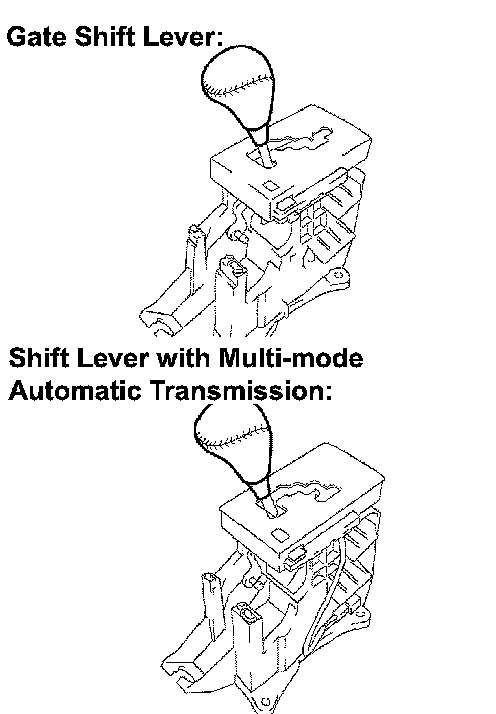 Gate Shift Lever:

Shift Lever with Multi-mode Automatic Transmission: