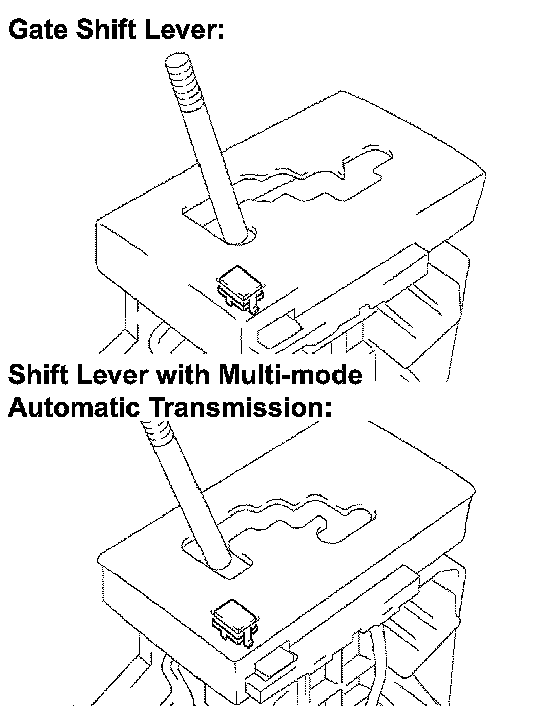 Gate Shift Lever:

Shift Lever with Multi-mode Automatic Transmission: