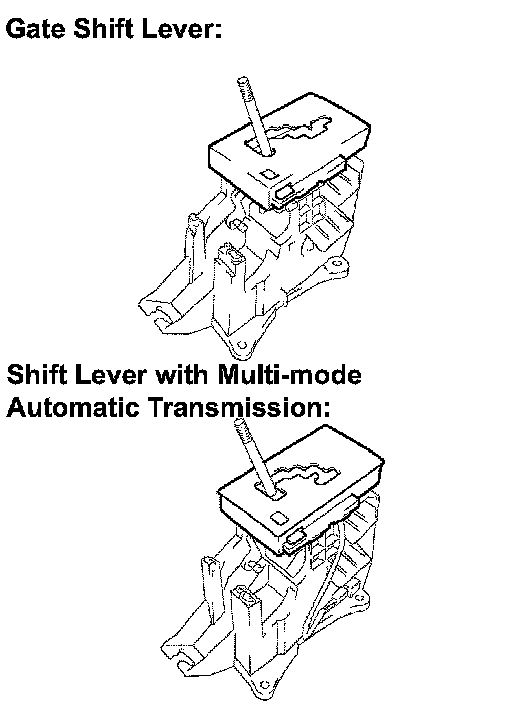 Gate Shift Lever:

Shift Lever with Multi-mode Automatic Transmission: