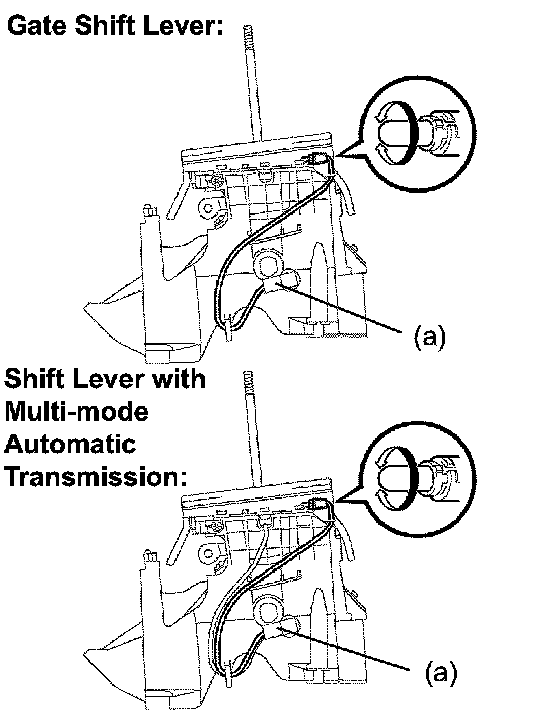 Gate Shift Lever:

(a)

Shift Lever with Multi-mode Automatic Transmission:

(a)