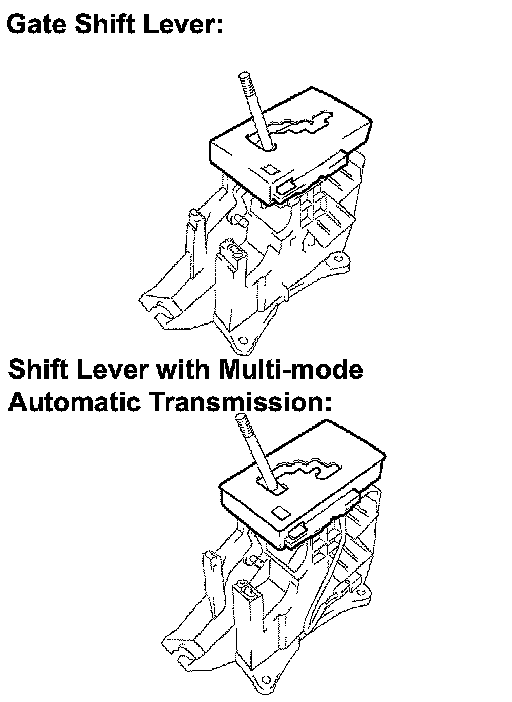 Gate Shift Lever:

Shift Lever with Multi-mode Automatic Transmission: