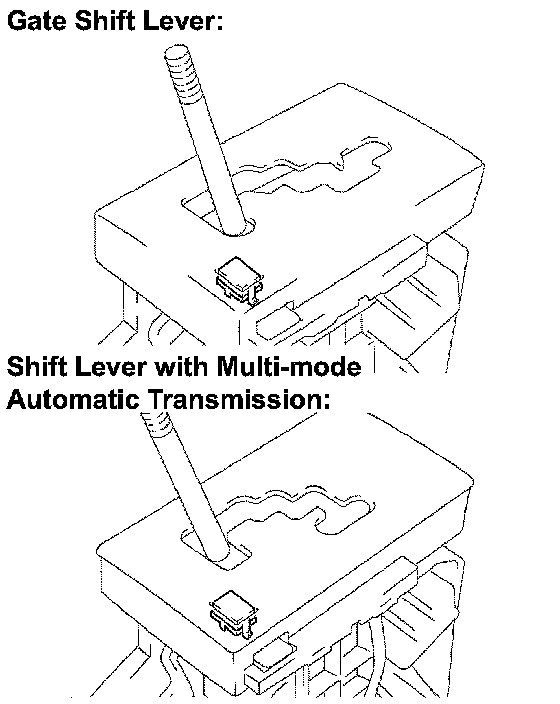 Gate Shift Lever:

Shift Lever with Multi-mode Automatic Transmission: