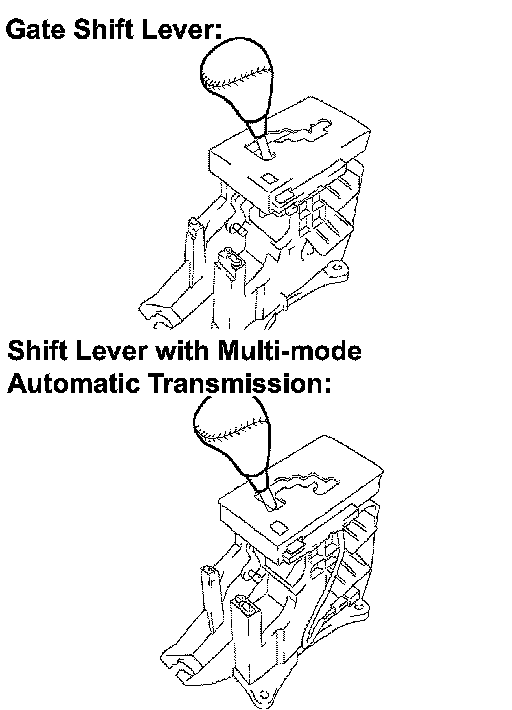 Gate Shift Lever:

Shift Lever with Multi-mode Automatic Transmission: