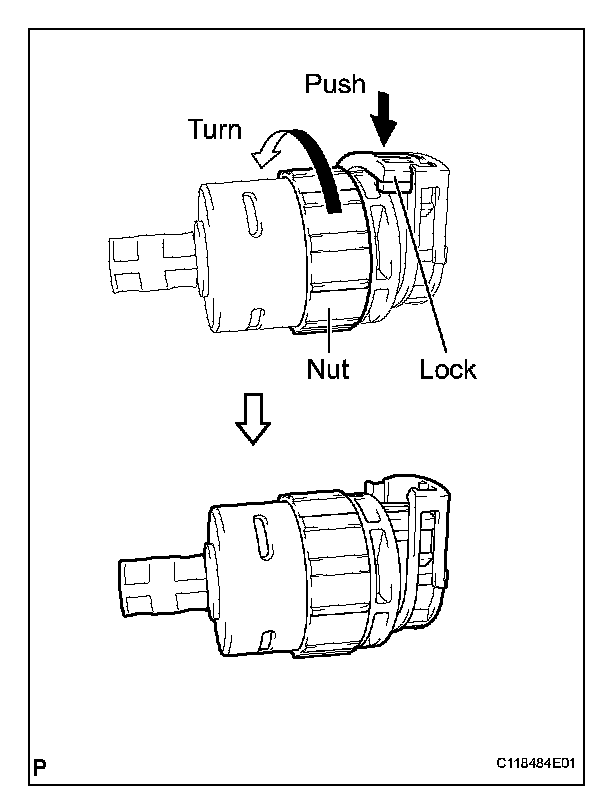 Push

Turn

Nut

Lock

P

C118484E01