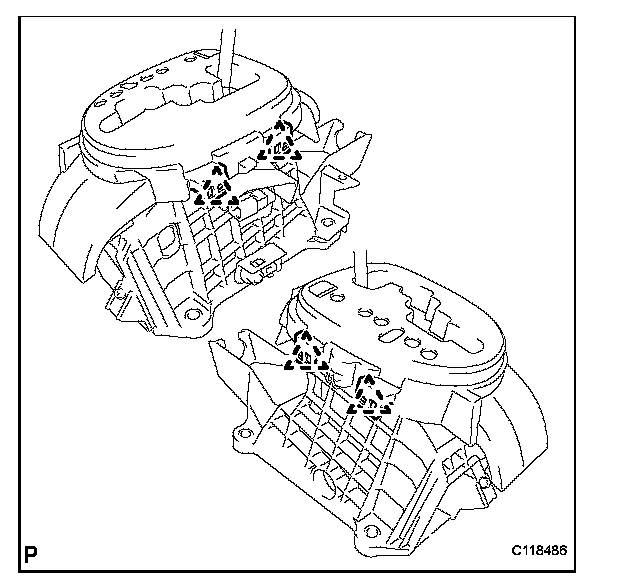 P

C118486