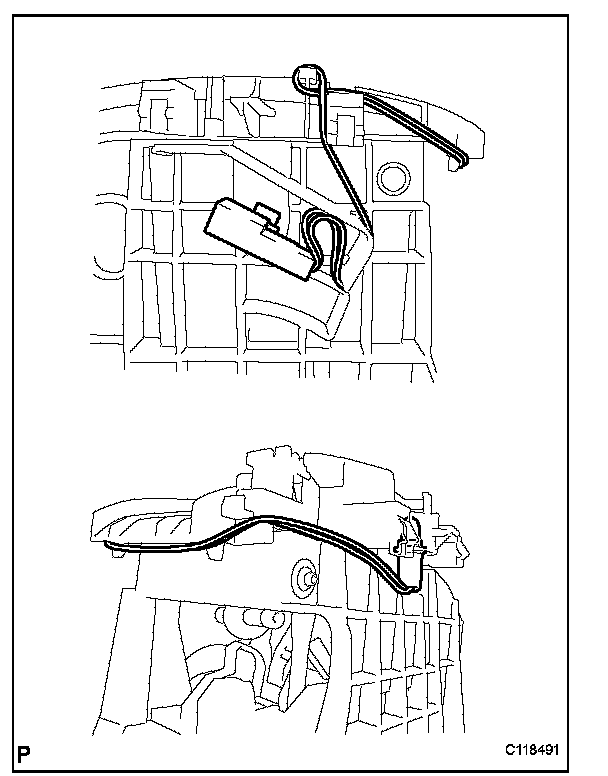 P

C118491