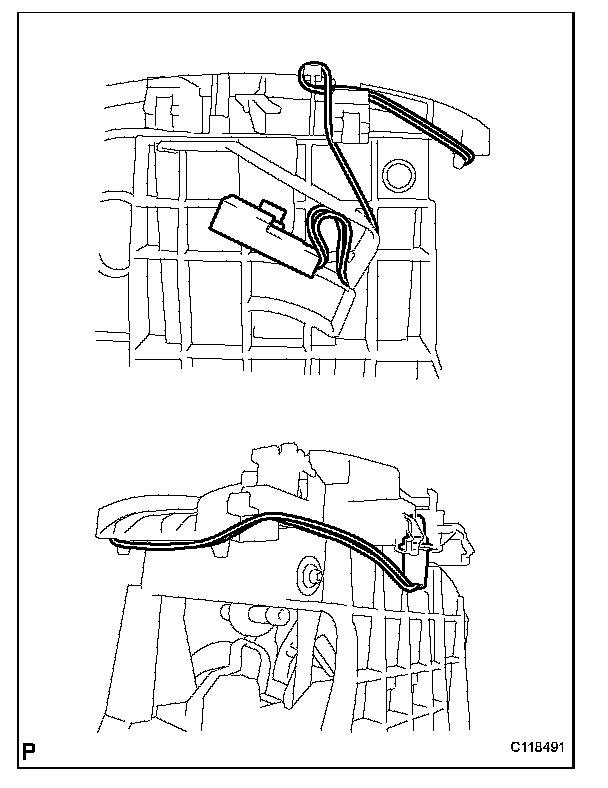 P

C118491