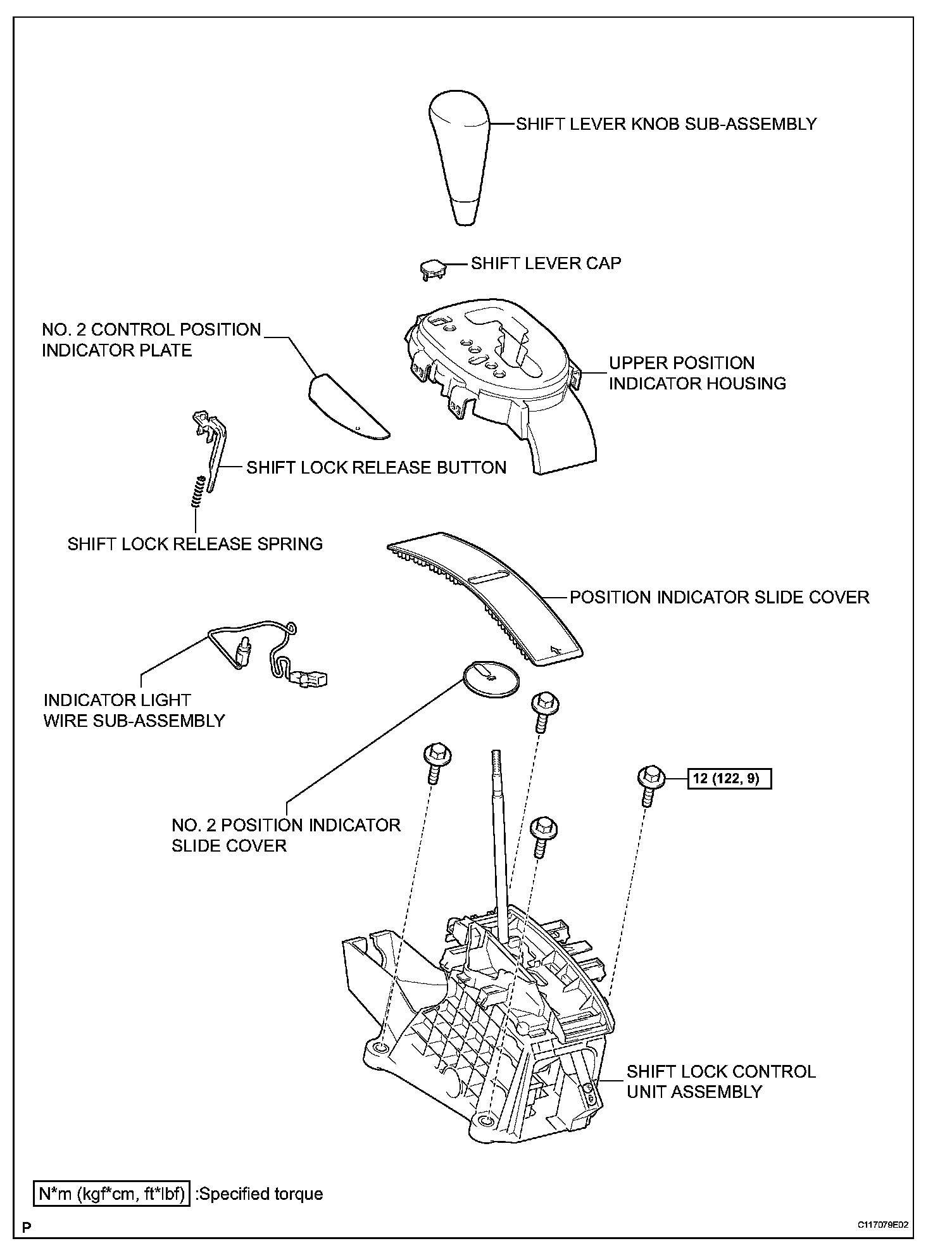 SHIFT LEVER KNOB SUB-ASSEMBLY

SHIFT LEVER CAP

NO. 2 CONTROL POSITION INDICATOR PLATE

UPPER POSITION INDICATOR HOUSING

SHIFT LOCK RELEASE BUTTON

SHIFT LOCK RELEASE SPRING

POSITION INDICATOR SLIDE COVER

INDICATOR LIGHT WIRE SUB-ASSEMBLY

12 (122, 9)

NO. 2 POSITION INDICATOR SLIDE COVER

SHIFT LOCK CONTROL UNIT ASSEMBLY

N*m (kgf*cm, ft*lbf) :Specified torque

P

C117079E02