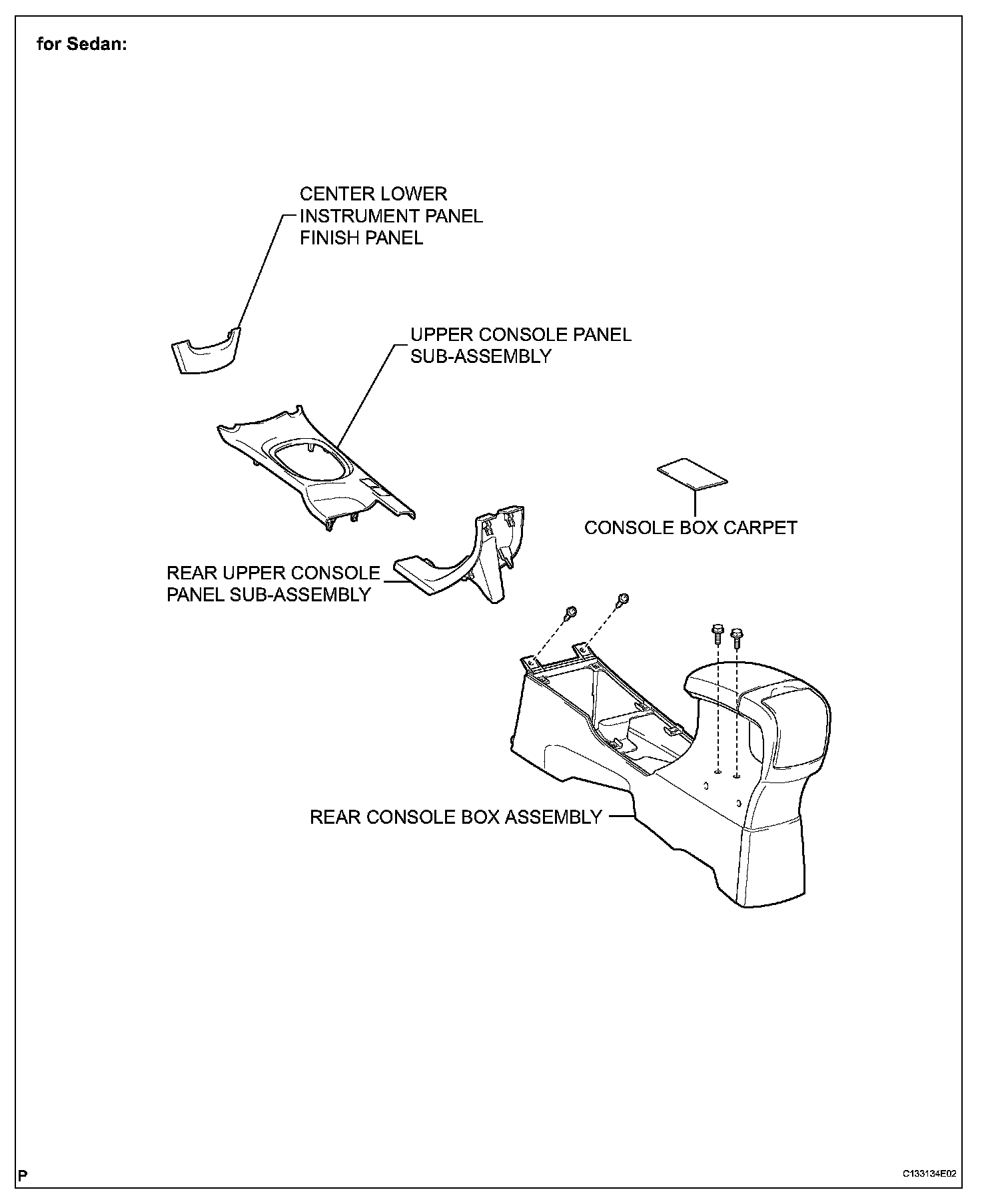 for Sedan:

CENTER LOWER INSTRUMENT PANEL FINISH PANEL

UPPER CONSOLE PANEL SUB-ASSEMBLY

CONSOLE BOX CARPET

REAR UPPER CONSOLE PANEL SUB-ASSEMBLY

REAR CONSOLE BOX ASSEMBLY

P

C133134E02