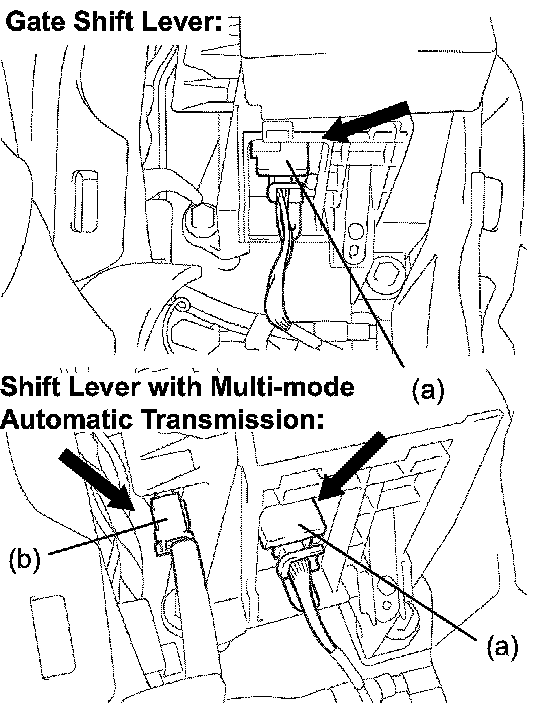 Gate Shift Lever:

(a)

Shift Lever with Multi-mode Automatic Transmission:

(b)

(a)