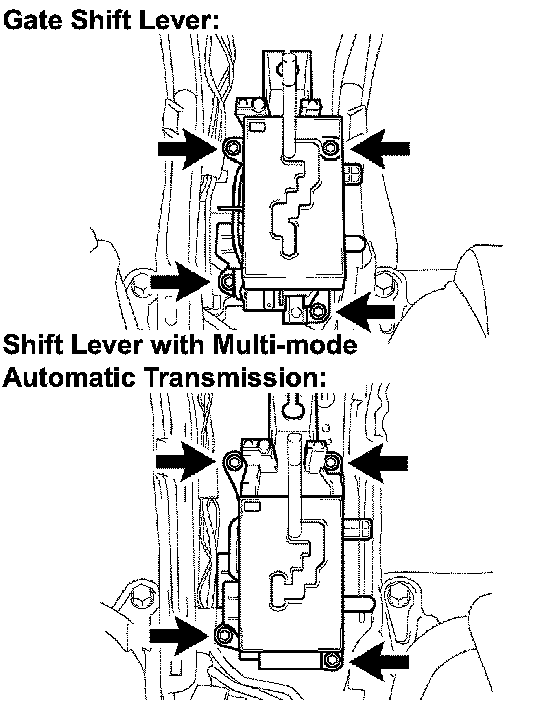 Gate Shift Lever:

Shift Lever with Multi-mode Automatic Transmission: