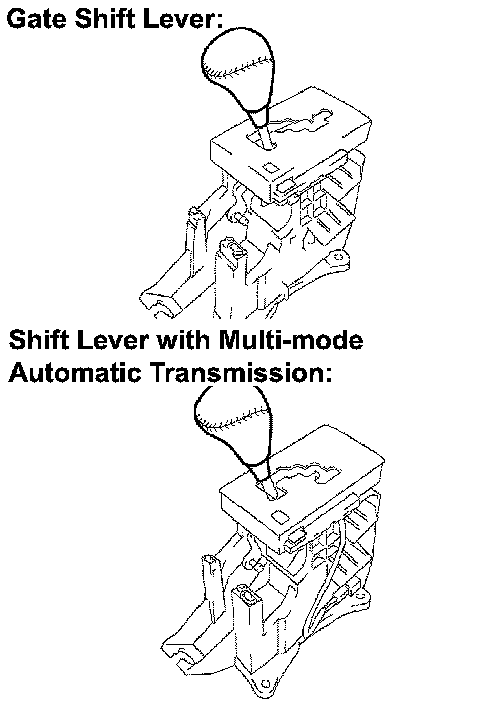 Gate Shift Lever:

Shift Lever with Multi-mode Automatic Transmission: