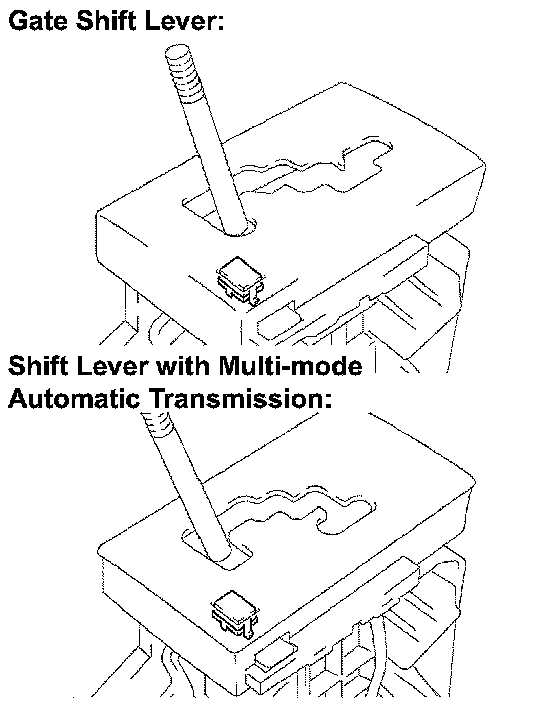 Gate Shift Lever:

Shift Lever with Multi-mode Automatic Transmission: