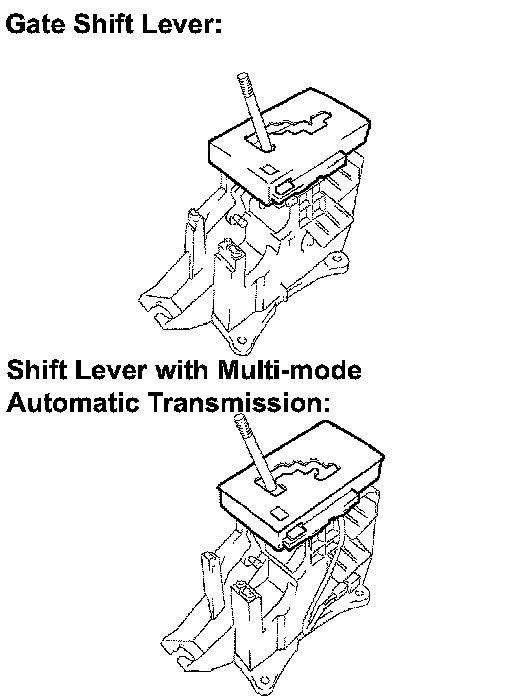 Gate Shift Lever:

Shift Lever with Multi-mode Automatic Transmission: