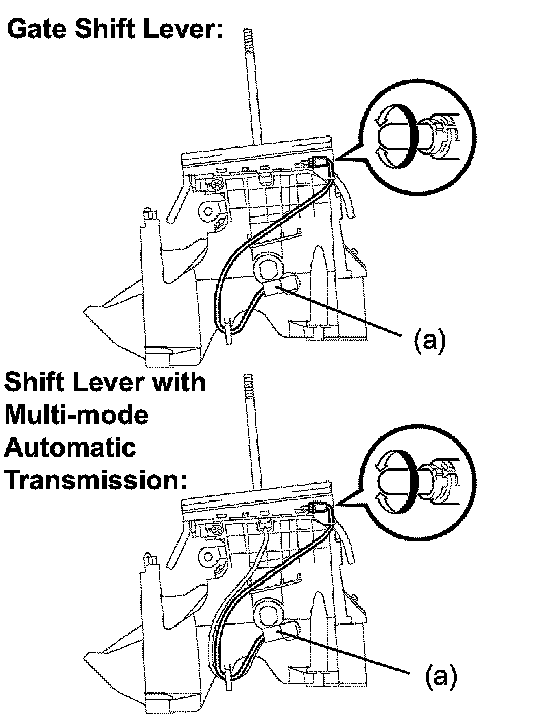 Gate Shift Lever:

(a)

Shift Lever with Multi-mode Automatic Transmission:

(a)