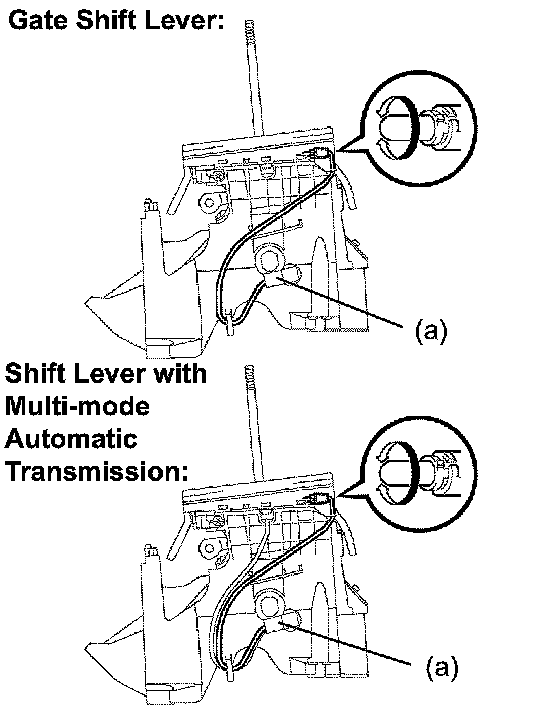 Gate Shift Lever:

(a)

Shift Lever with Multi-mode Automatic Transmission:

(a)