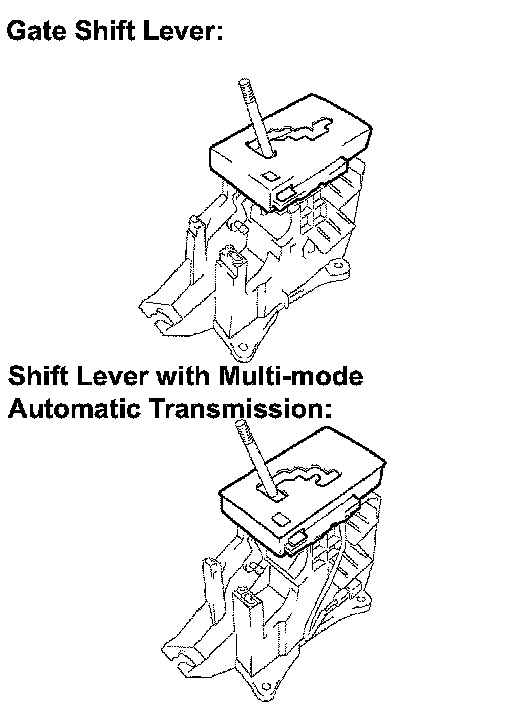 Gate Shift Lever:

Shift Lever with Multi-mode Automatic Transmission: