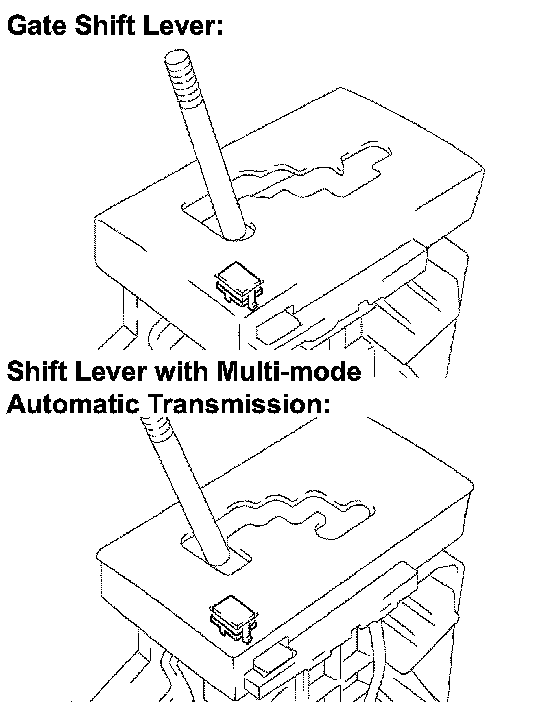 Gate Shift Lever:

Shift Lever with Multi-mode Automatic Transmission: