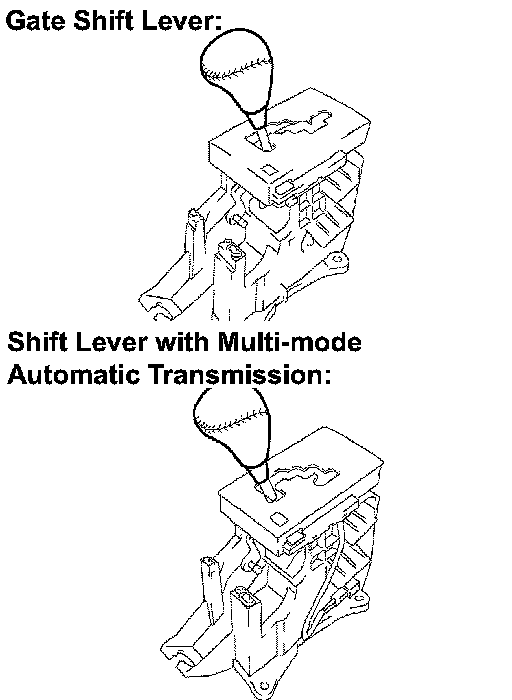 Gate Shift Lever:

Shift Lever with Multi-mode Automatic Transmission: