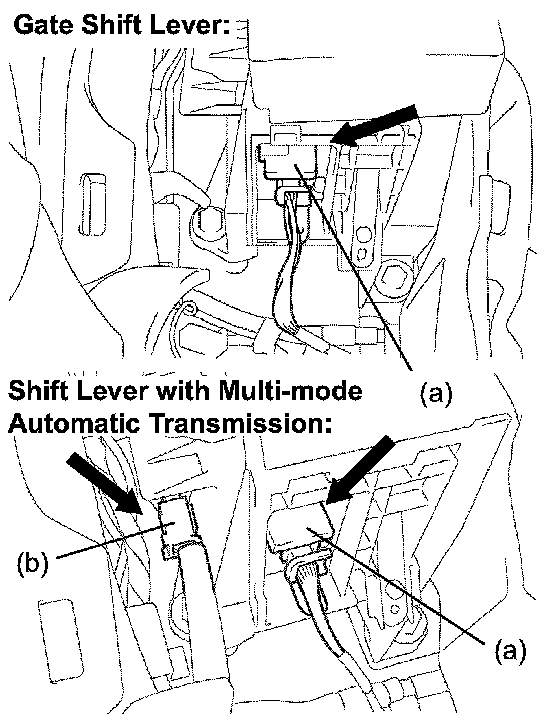 Gate Shift Lever:

(a)

Shift Lever with Multi-mode Automatic Transmission:

(b)

(a)