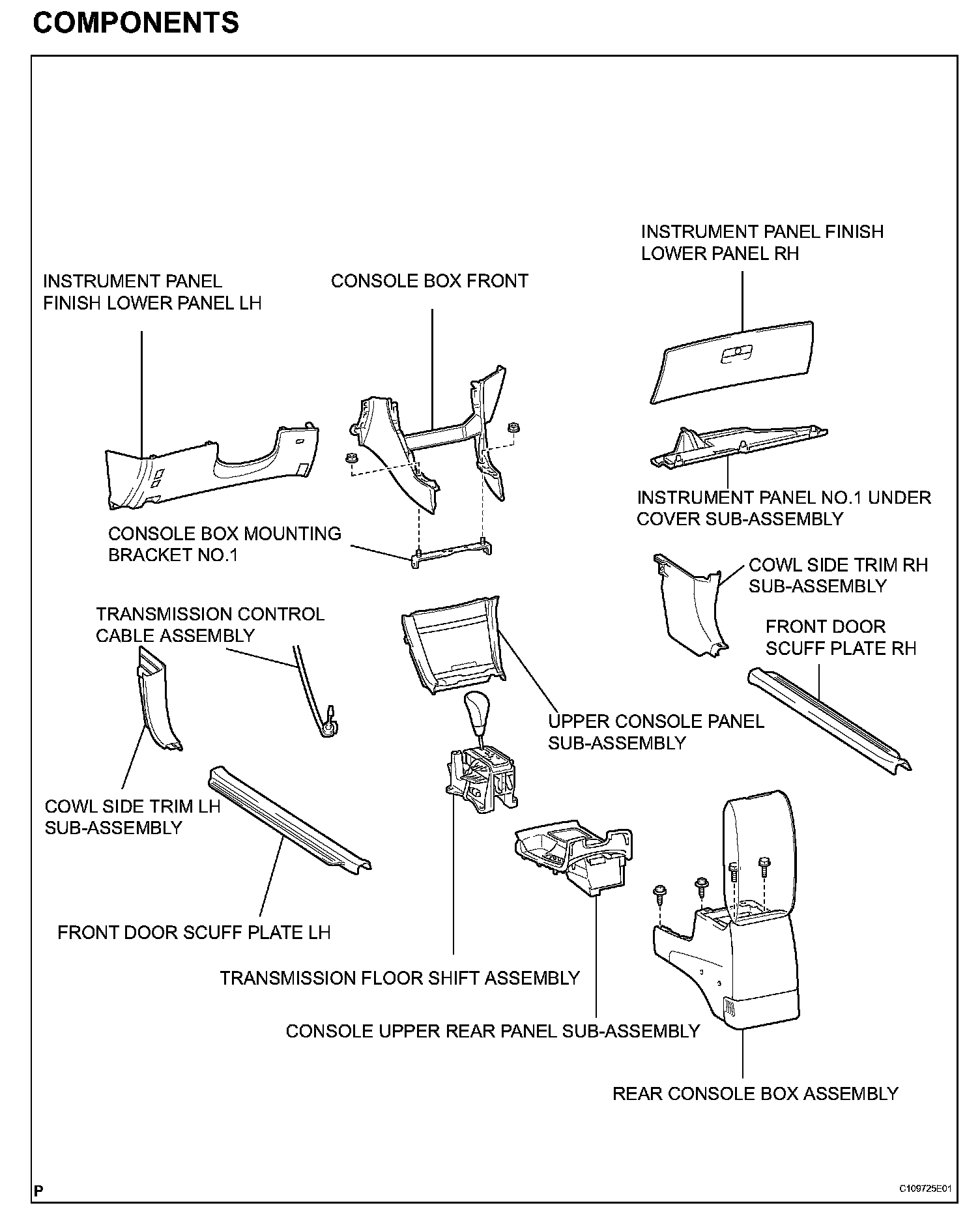 COMPONENTS

INSTRUMENT PANEL FINISH LOWER PANEL RH

INSTRUMENT PANEL FINISH LOWER PANEL LH

CONSOLE BOX FRONT

INSTRUMENT PANEL NO.1 UNDER COVER SUB-ASSEMBLY

CONSOLE BOX MOUNTING BRACKET NO.1

COWL SIDE TRIM RH SUB-ASSEMBLY

TRANSMISSION CONTROL CABLE ASSEMBLY

FRONT DOOR SCUFF PLATE RH

UPPER CONSOLE PANEL SUB-ASSEMBLY

COWL SIDE TRIM LH SUB-ASSEMBLY

FRONT DOOR SCUFF PLATE LH

TRANSMISSION FLOOR SHIFT ASSEMBLY

CONSOLE UPPER REAR PANEL SUB-ASSEMBLY

REAR CONSOLE BOX ASSEMBLY

P

C109725E01