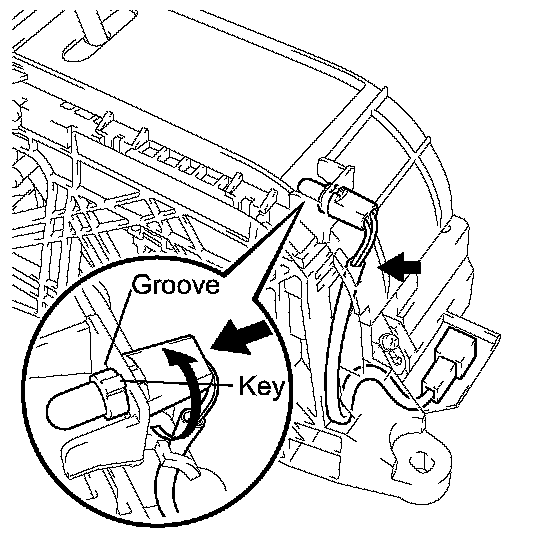 Groove
Key