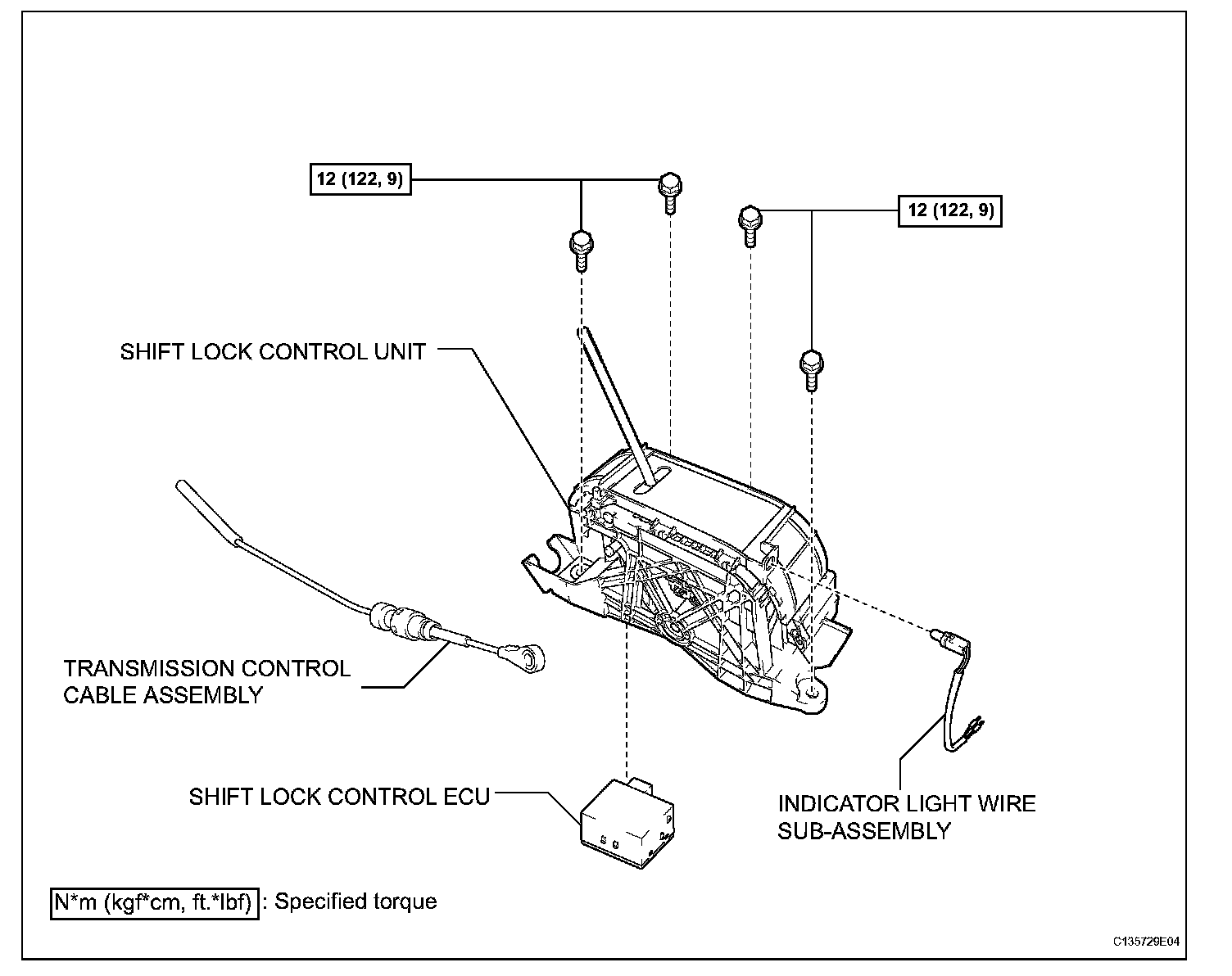 12 (122, 9)

12 (122, 9)

SHIFT LOCK CONTROL UNIT

TRANSMISSION CONTROL CABLE ASSEMBLY

SHIFT LOCK CONTROL ECU

INDICATOR LIGHT WIRE SUB-ASSEMBLY

N*m (kgf*cm, ft.*lbf) : Specified torque

C135729E04