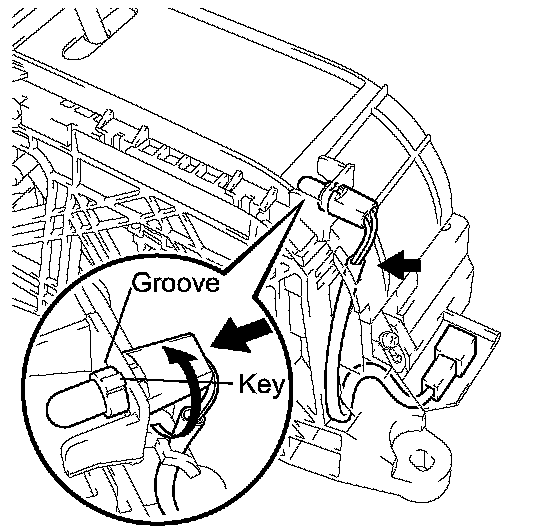 Groove
Key