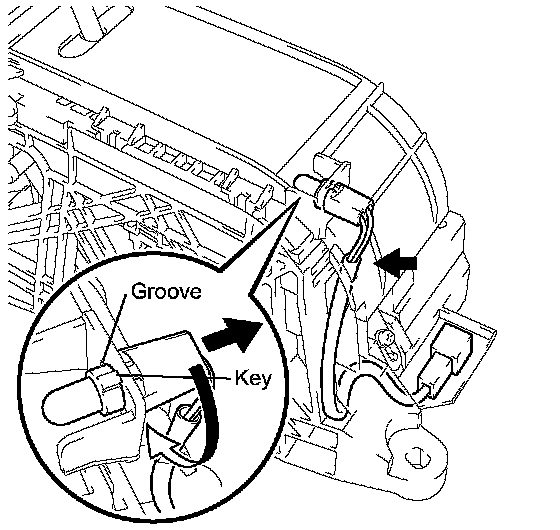 Groove

Key