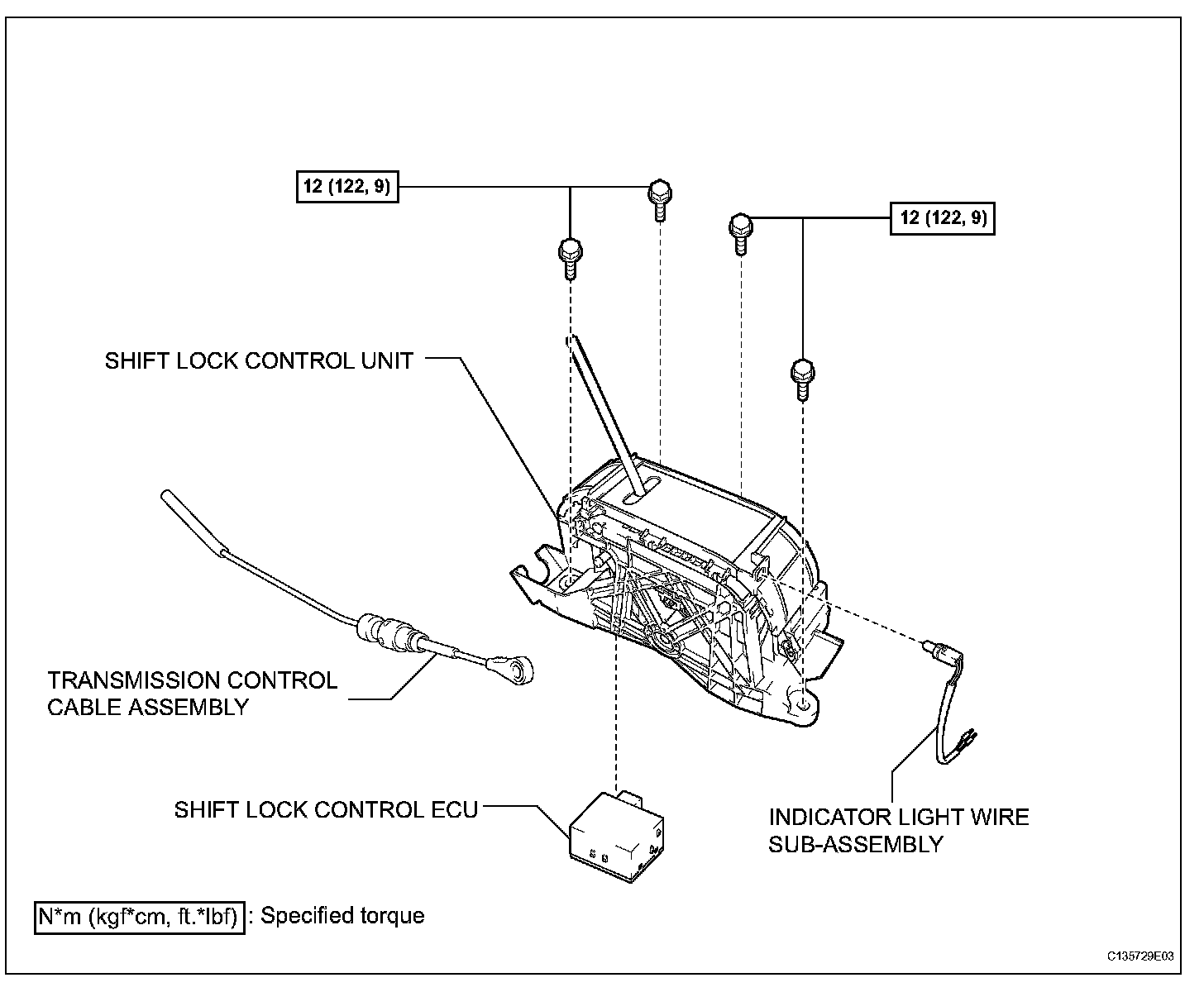 12 (122, 9)

12 (122, 9)

SHIFT LOCK CONTROL UNIT

TRANSMISSION CONTROL CABLE ASSEMBLY

SHIFT LOCK CONTROL ECU

INDICATOR LIGHT WIRE SUB-ASSEMBLY

N*m (kgf*cm, ft.*lbf) : Specified torque

C135729E03