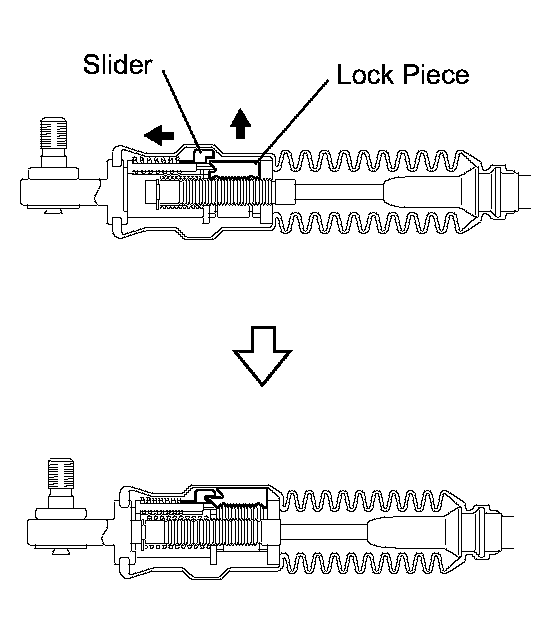 Slider

Lock Piece