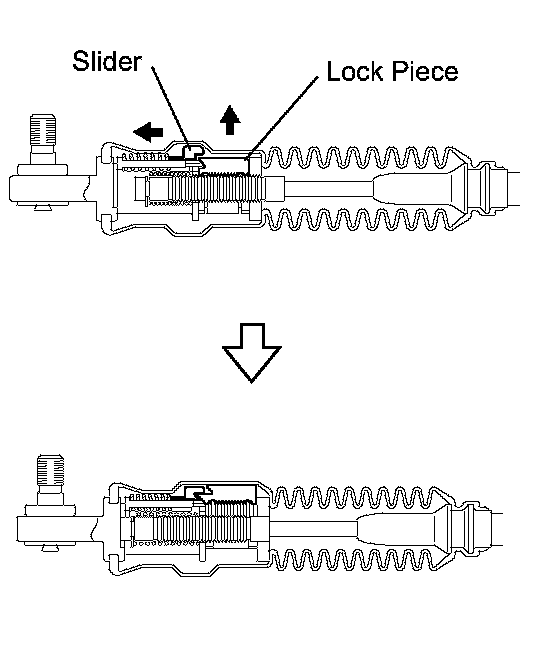 Slider

Lock Piece