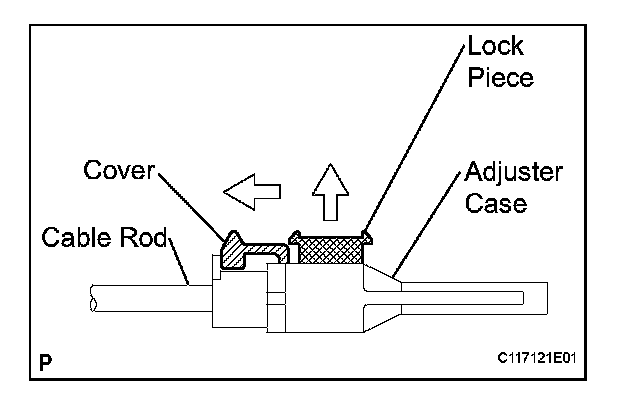 Lock Piece

Cover

Adjuster Case

Cable Rod

P

C117121E01